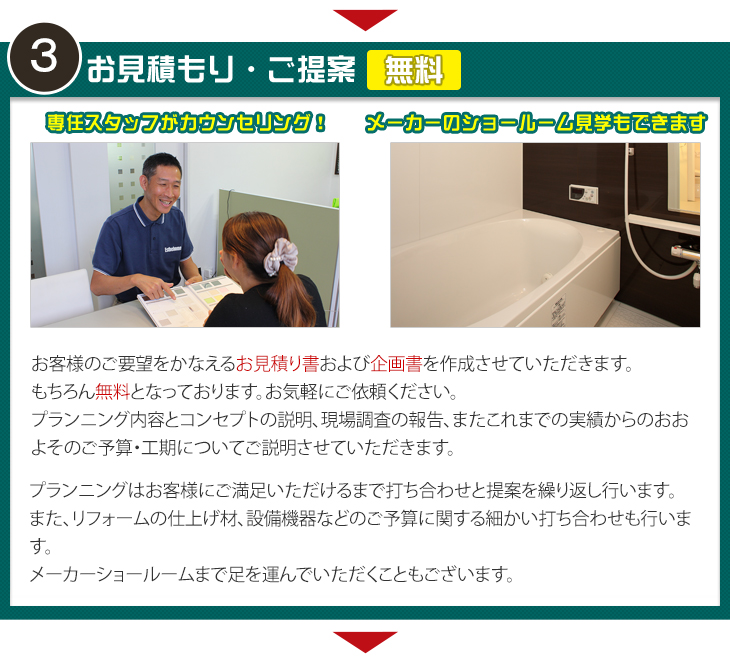 3 お見積もり・ご提案 無料

専任スタッフがカウンセリング！

メーカーのショールーム見学もできます

お客様のご要望をかなえるお見積り書および企画書を作成させていただきます。
もちろん無料となっております。お気軽にご依頼ください。
プランニング内容とコンセプトの説明、現場調査の報告、またこれまでの実績からのおおよそのご予算・工期についてご説明させていただきます。

プランニングはお客様にご満足いただけるまで打ち合わせと提案を繰り返し行います。
また、リフォームの仕上げ材、設備機器などのご予算に関する細かい打ち合わせも行います。
メーカーショールームまで足を運んでいただくこともございます。